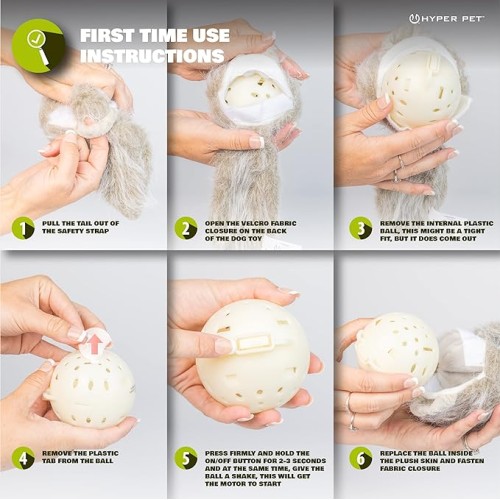 FIRST TIME USE INSTRUCTIONS

HYPER PET

1 PULL THE TAIL OUT OF THE SAFETY STRAP

2 OPEN THE VELCRO FABRIC CLOSURE ON THE BACK OF THE DOG TOY

3 REMOVE THE INTERNAL PLASTIC BALL, THIS MIGHT BE A TIGHT FIT, BUT IT DOES COME OUT

4 REMOVE THE PLASTIC TAB FROM THE BALL

5 PRESS FIRMLY AND HOLD THE ON/OFF BUTTON FOR 2-3 SECONDS AND AT THE SAME TIME, GIVE THE BALL A SHAKE, THIS WILL GET THE MOTOR TO START

6 REPLACE THE BALL INSIDE THE PLUSH SKIN AND FASTEN FABRIC CLOSURE